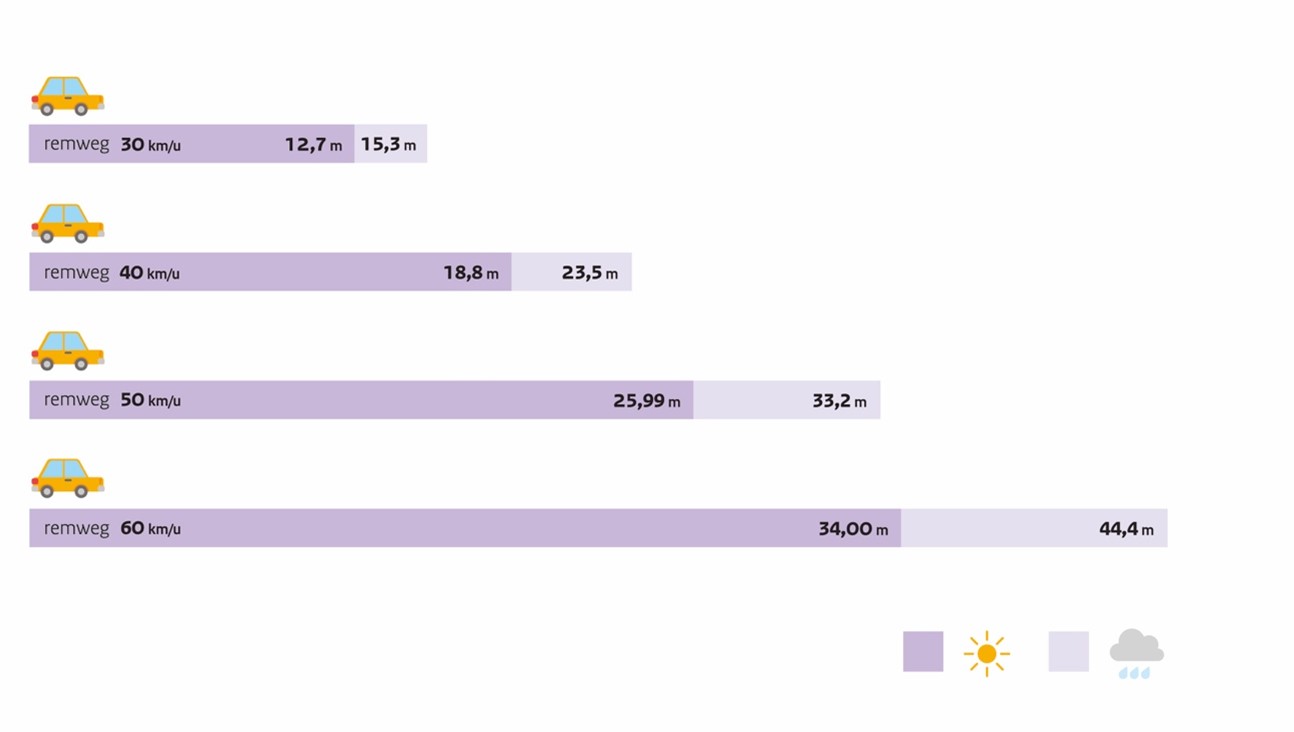 remweg 30 km/u 12,7 m 15,3 m

remweg 40 km/u 18,8 m 23,5 m

remweg 50 km/u 25,99 m 33,2 m

remweg 60 km/u 34,00 m 44,4 m