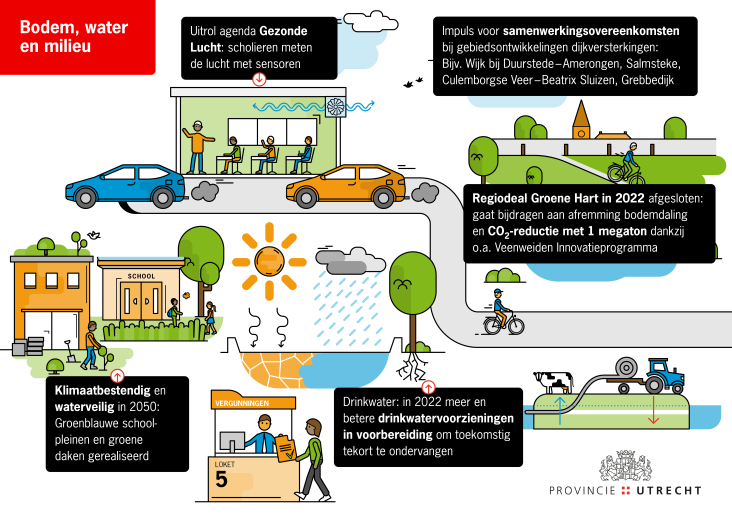 Bodem, water en milieu

Uitrol agenda Gezonde Lucht: scholieren meten de lucht met sensoren

Impuls voor samenwerkingsovereenkomsten bij gebiedsontwikkelingen dijkversterkingen: Bijv. Wijk bij Duurstede–Amerongen, Salmsteke, Culemborgse Veer–Beatrix Sluizen, Grebbedijk

Regiodeal Groene Hart in 2022 afgesloten: gaat bijdragen aan afremming bodemdaling en $CO_2$-reductie met 1 megaton dankzij o.a. Veenweiden Innovatieprogramma

SCHOOL

Klimaatbestendig en waterveilig in 2050: Groenblauwe schoolpleinen en groene daken gerealiseerd

VERGUNNINGEN

LOKET 5

Drinkwater: in 2022 meer en betere drinkwatervoorzieningen in voorbereiding om toekomstig tekort te ondervangen

PROVINCIE UTRECHT